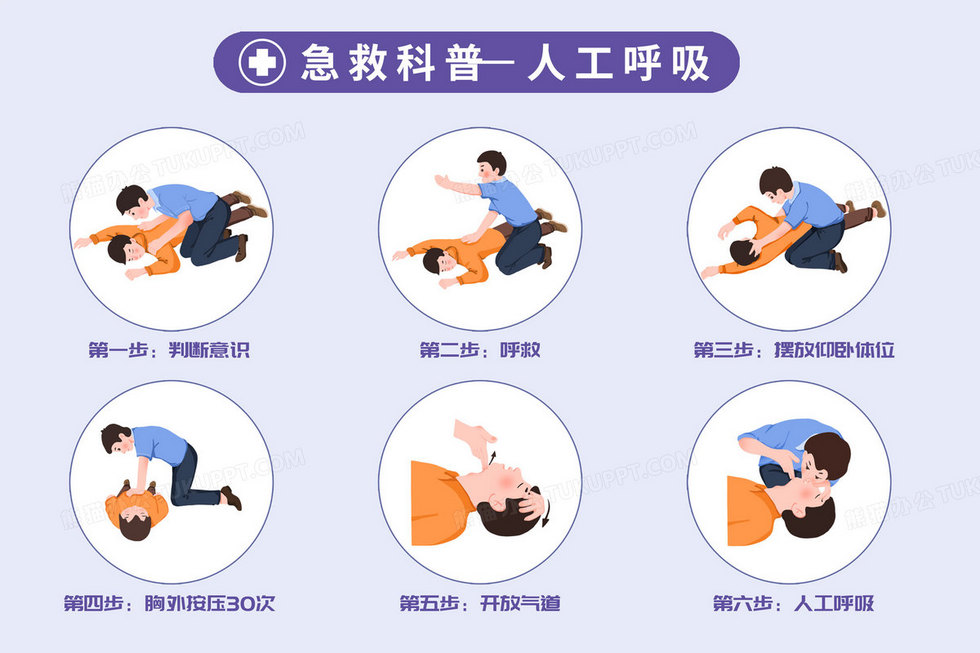 急救科普—人工呼吸

第一步：判断意识

第二步：呼救

第三步：摆放仰卧体位

第四步：胸外按压30次

第五步：开放气道

第六步：人工呼吸

熊猫办公 TUKUPPT.COM